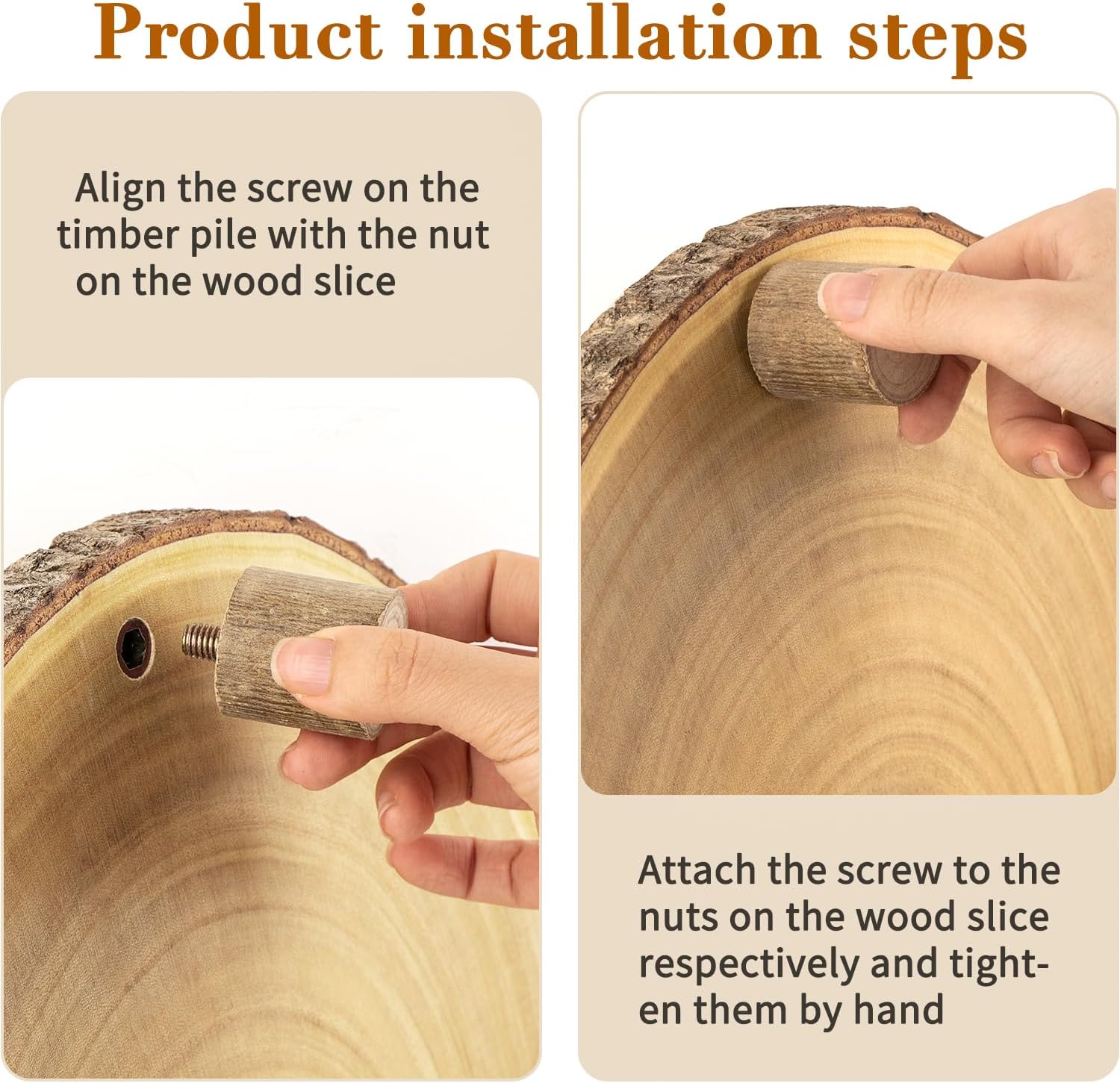 Product installation steps

Align the screw on the timber pile with the nut on the wood slice

Attach the screw to the nuts on the wood slice respectively and tighten them by hand